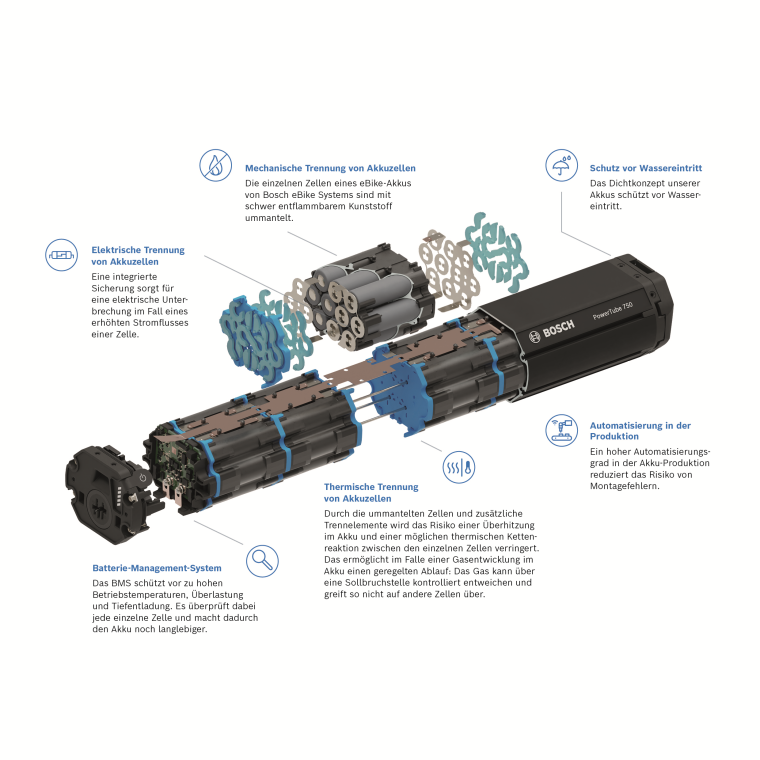 Mechanische Trennung von Akkuzellen
Die einzelnen Zellen eines eBike-Akkus von Bosch eBike Systems sind mit schwer entflammbarem Kunststoff ummantelt.

Schutz vor Wassereintritt
Das Dichtkonzept unserer Akkus schützt vor Wassereintritt.

Elektrische Trennung von Akkuzellen
Eine integrierte Sicherung sorgt für eine elektrische Unterbrechung im Fall eines erhöhten Stromflusses einer Zelle.

BOSCH
PowerTube 750

Automatisierung in der Produktion
Ein hoher Automatisierungsgrad in der Akku-Produktion reduziert das Risiko von Montagefehlern.

Thermische Trennung von Akkuzellen
Durch die ummantelten Zellen und zusätzliche Trennelemente wird das Risiko einer Überhitzung im Akku und einer möglichen thermischen Kettenreaktion zwischen den einzelnen Zellen verringert. Das ermöglicht im Falle einer Gasentwicklung im Akku einen geregelten Ablauf: Das Gas kann über eine Sollbruchstelle kontrolliert entweichen und greift so nicht auf andere Zellen über.

Batterie-Management-System
Das BMS schützt vor zu hohen Betriebstemperaturen, Überlastung und Tiefentladung. Es überprüft dabei jede einzelne Zelle und macht dadurch den Akku noch langlebiger.